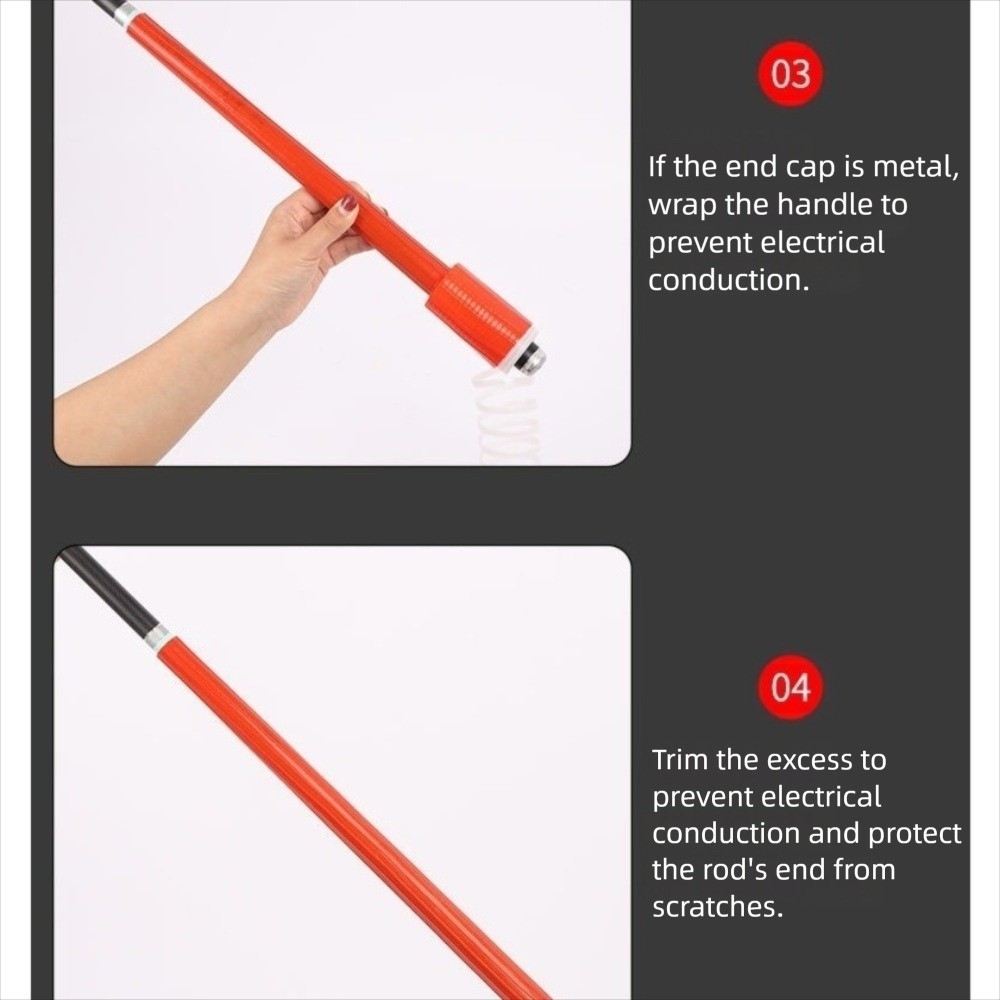 03

If the end cap is metal, wrap the handle to prevent electrical conduction.

04

Trim the excess to prevent electrical conduction and protect the rod's end from scratches.